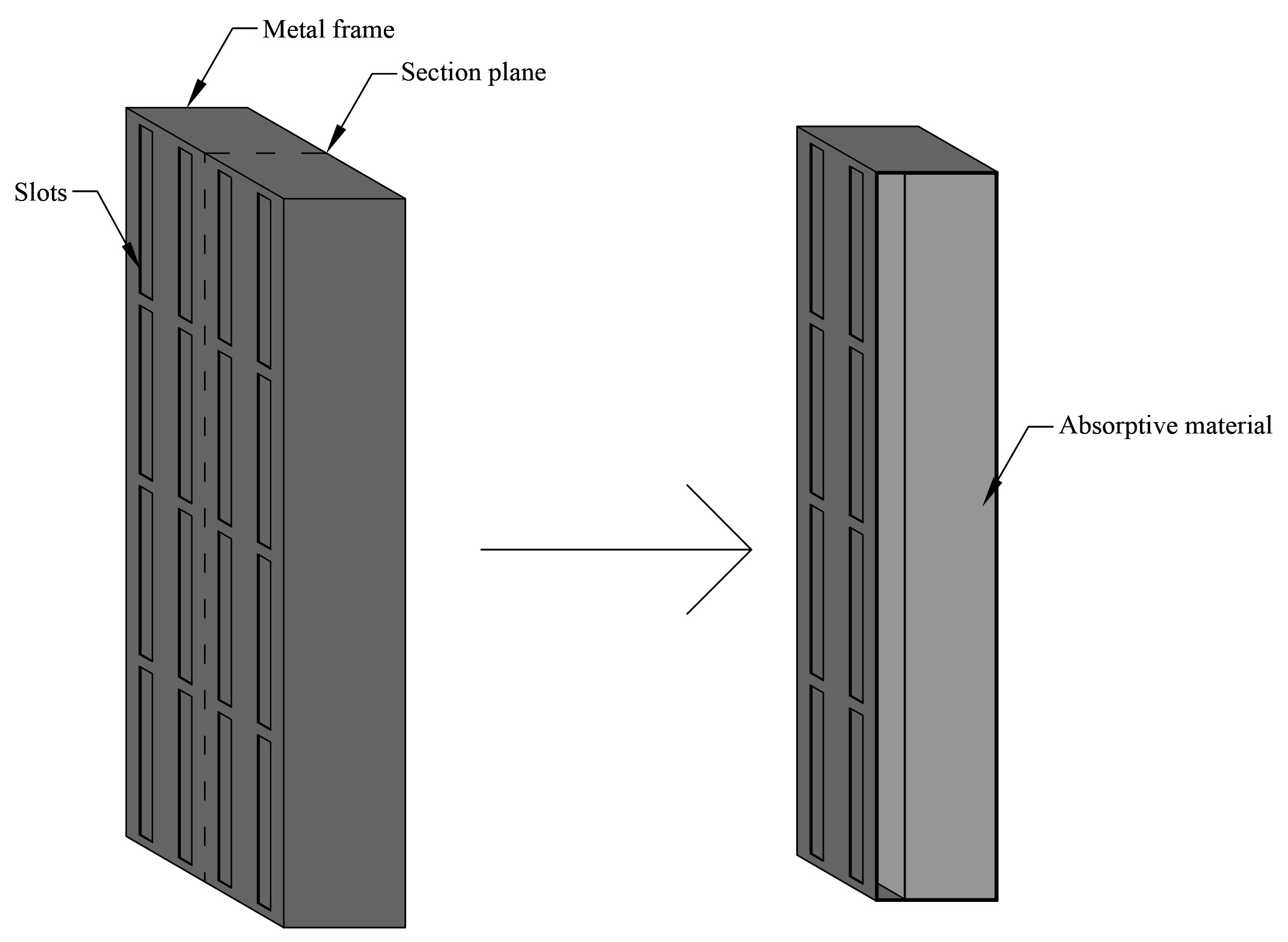 Metal frame

Section plane

Slots

Absorptive material